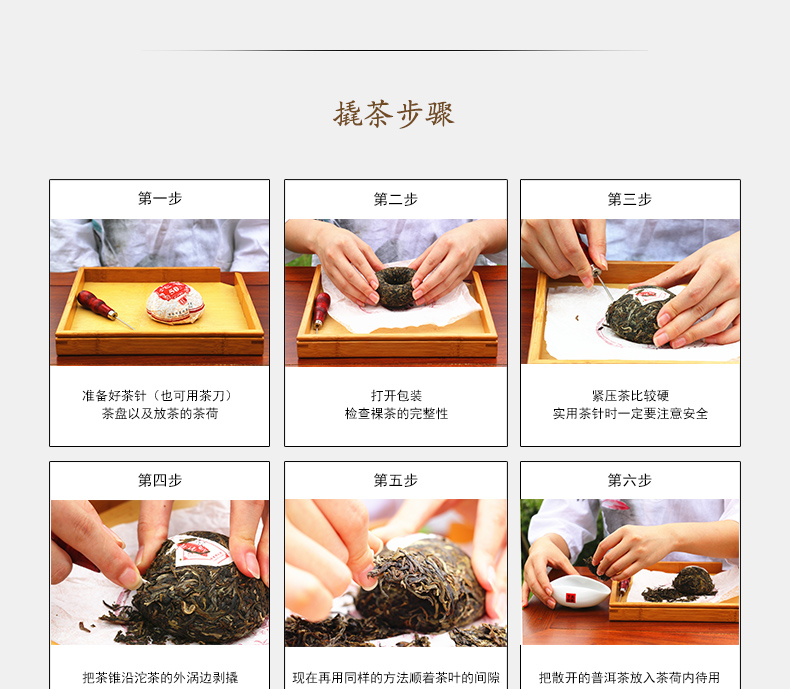 撬茶步骤

第一步

准备好茶针（也可用茶刀）
茶盘以及放茶的茶荷

第二步

打开包装
检查裸茶的完整性

第三步

紧压茶比较硬
实用茶针时一定要注意安全

第四步

把茶锥沿沱茶的外涡边剥撬

第五步

现在再用同样的方法顺着茶叶的间隙

第六步

把散开的普洱茶放入茶荷内待用